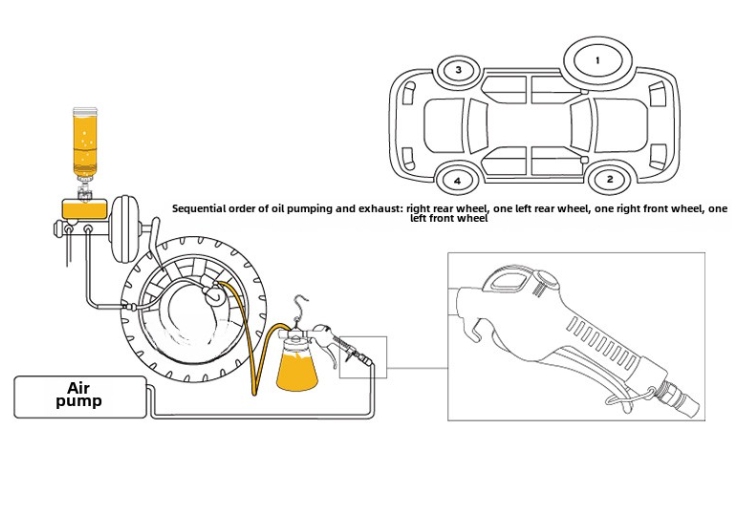 3

1

4

2

Sequential order of oil pumping and exhaust: right rear wheel, one left rear wheel, one right front wheel, one left front wheel

Air pump